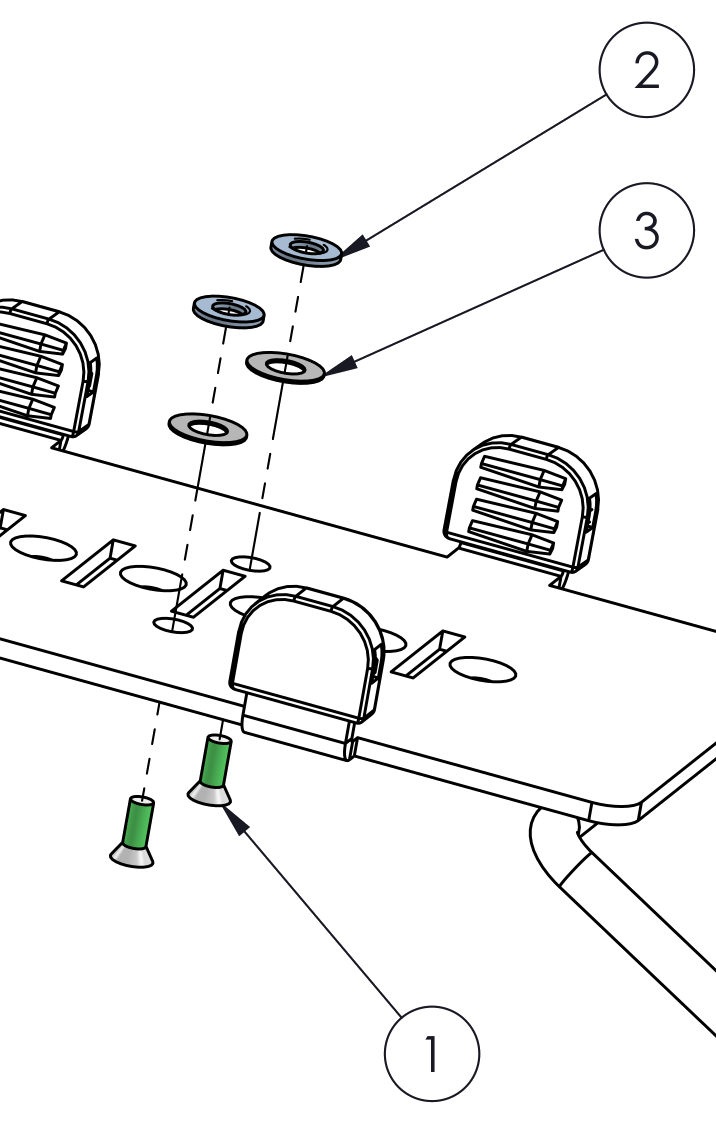 2

3

1