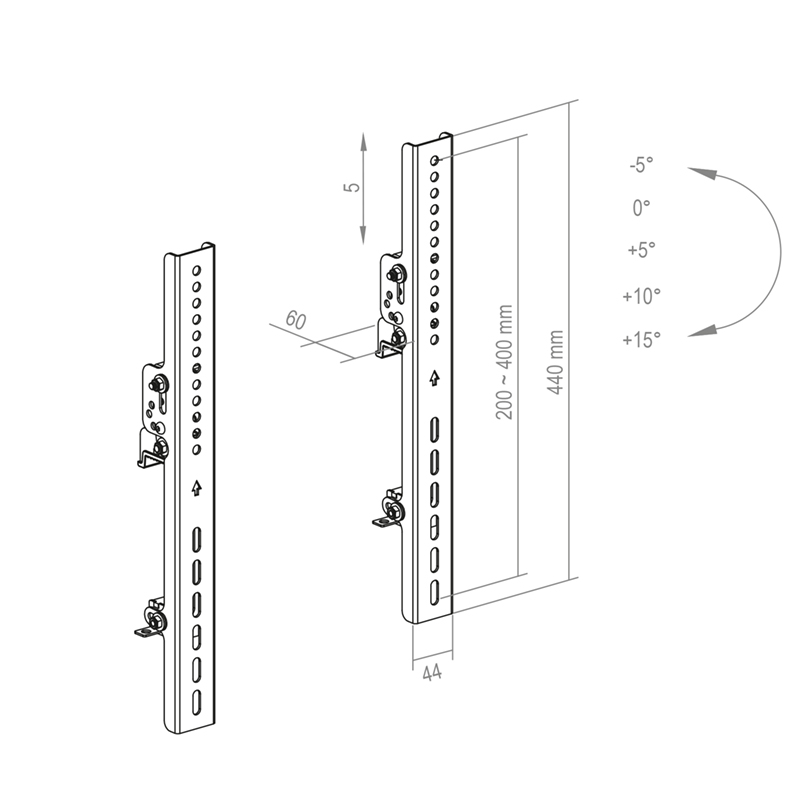 5

60

200 ~ 400 mm

440 mm

44

-5°

0°

+5°

+10°

+15°