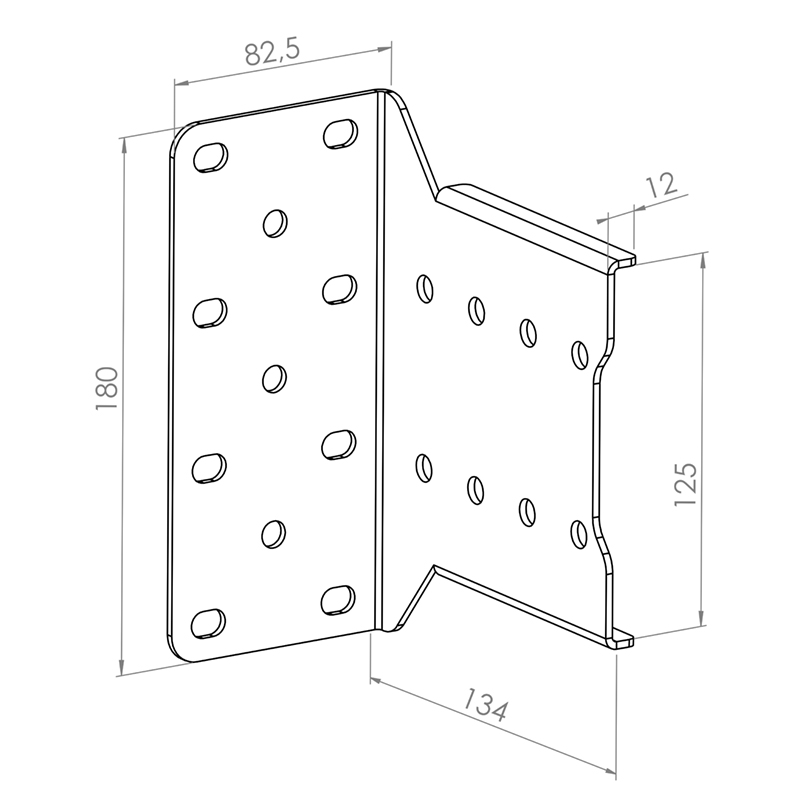 82,5

12

180

125

134