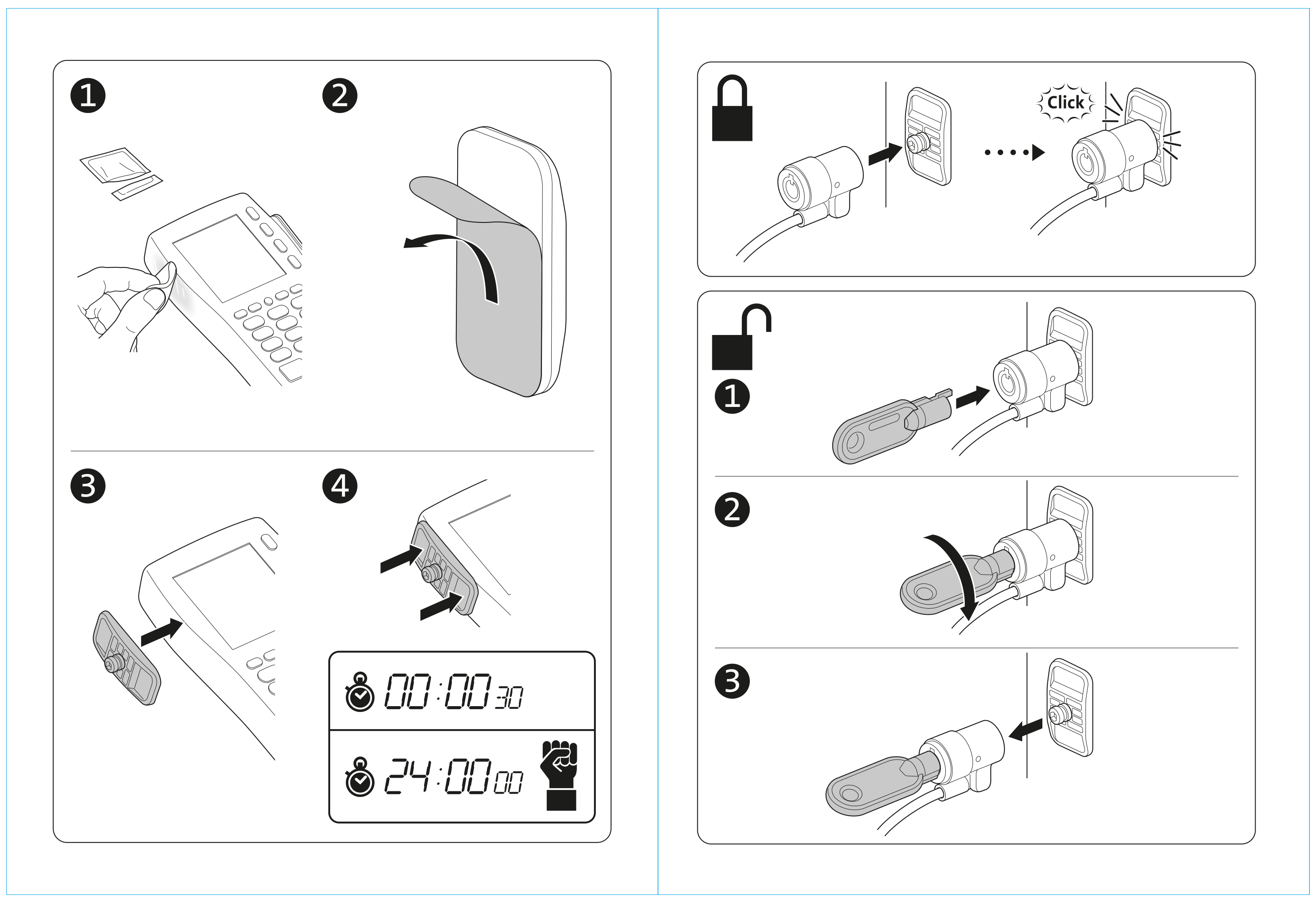 1

2

3

4

00:00 30

24:00 00

Click

1

2

3